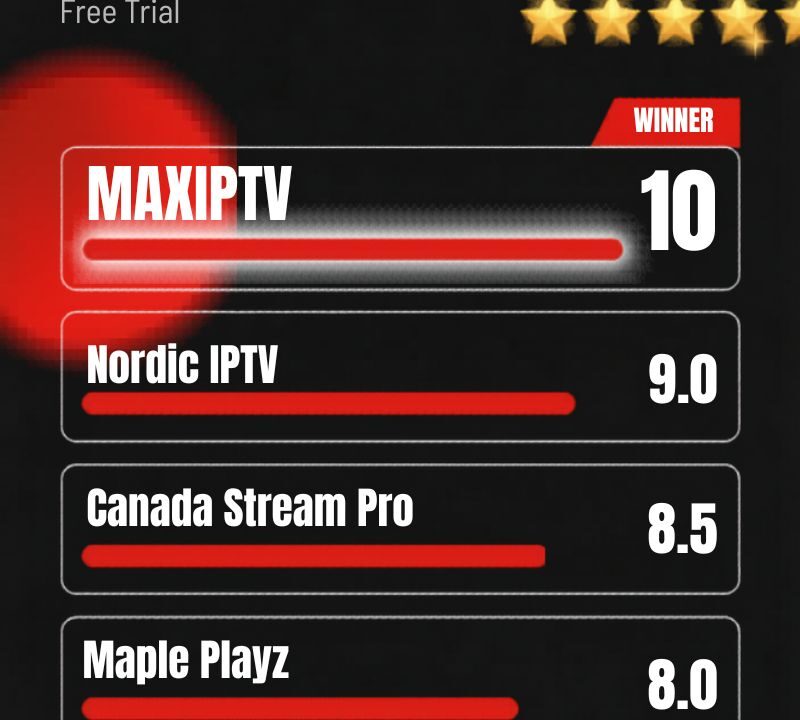 Free Trial

WINNER

MAXIPTV

10

Nordic IPTV

9.0

Canada Stream Pro

8.5

Maple Playz

8.0